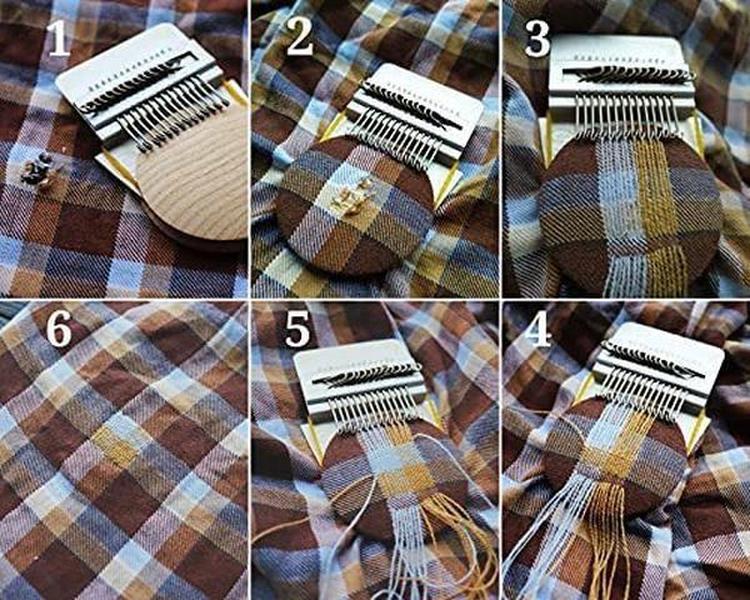 1
2
3
6
5
4